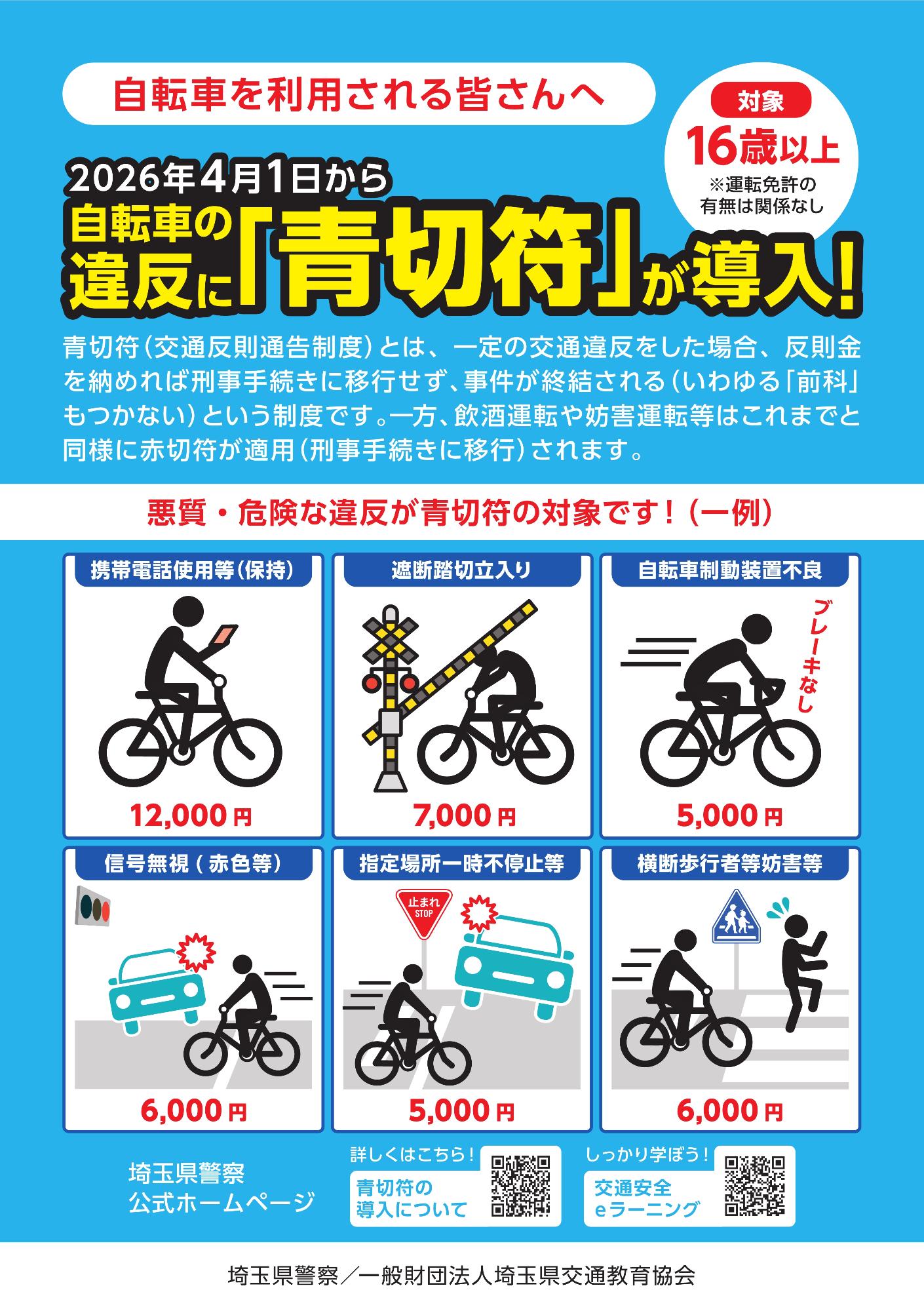 自転車を利用される皆さんへ

対象
16歳以上
※運転免許の有無は関係なし

2026年4月1日から
自転車の違反に「青切符」が導入!

青切符(交通反則通告制度)とは、一定の交通違反をした場合、反則金を納めれば刑事手続きに移行せず、事件が終結される(いわゆる「前科」もつかない)という制度です。一方、飲酒運転や妨害運転等はこれまでと同様に赤切符が適用(刑事手続きに移行)されます。

悪質・危険な違反が青切符の対象です!(一例)

携帯電話使用等(保持)
12,000円

遮断踏切立入り
7,000円

自転車制動装置不良
ブレーキなし
5,000円

信号無視(赤色等)
6,000円

指定場所一時不停止等
止まれ STOP
5,000円

横断歩行者等妨害等
6,000円

埼玉県警察
公式ホームページ

詳しくはこちら!
青切符の導入について

しっかり学ぼう!
交通安全eラーニング

埼玉県警察/一般財団法人埼玉県交通教育協会